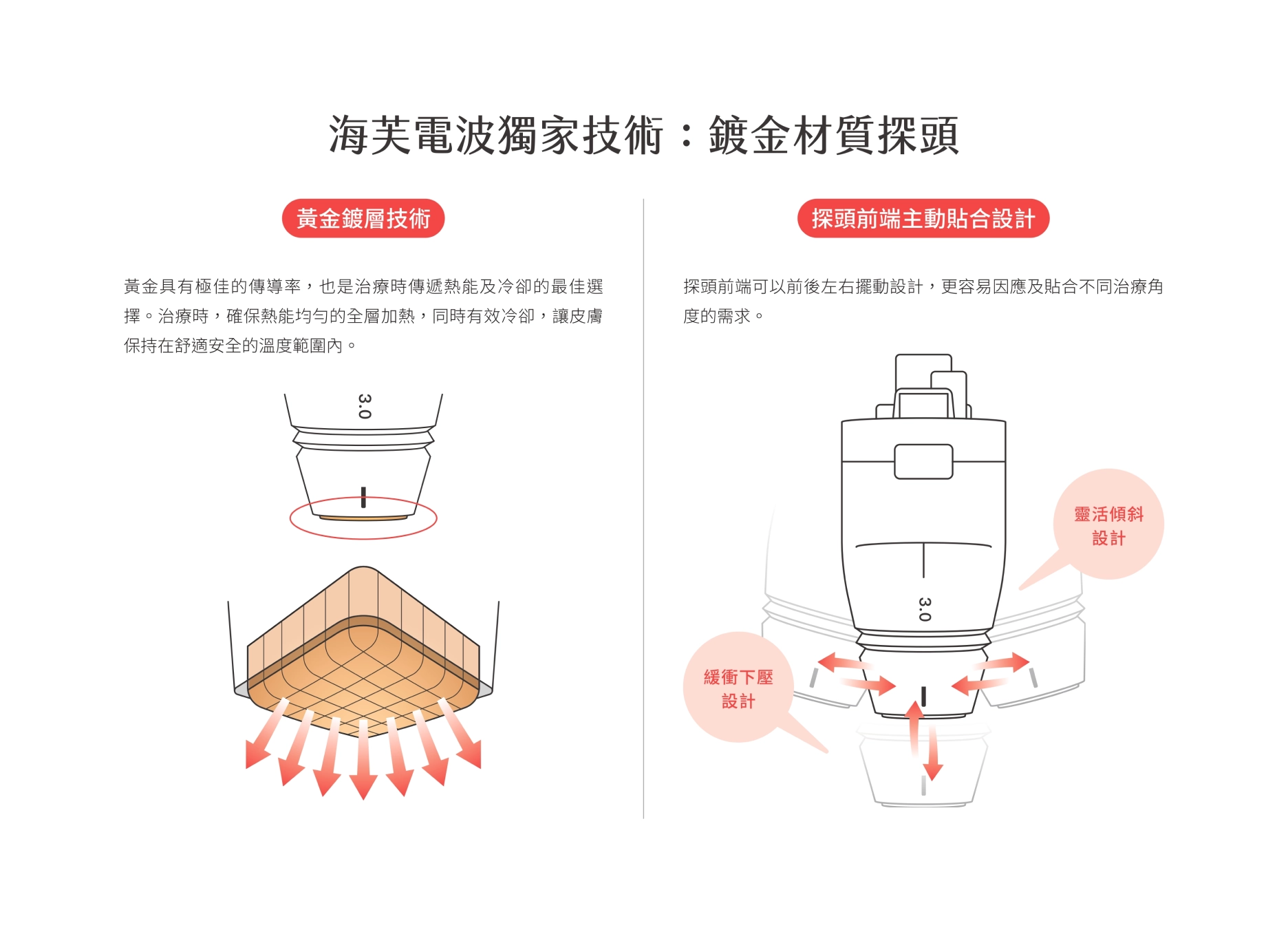 海芙電波獨家技術：鍍金材質探頭

黃金鍍層技術

黃金具有極佳的傳導率，也是治療時傳遞熱能及冷卻的最佳選擇。治療時，確保熱能均勻的全層加熱，同時有效冷卻，讓皮膚保持在舒適安全的溫度範圍內。

3.0

探頭前端主動貼合設計

探頭前端可以前後左右擺動設計，更容易因應及貼合不同治療角度的需求。

靈活傾斜設計

3.0

緩衝下壓設計